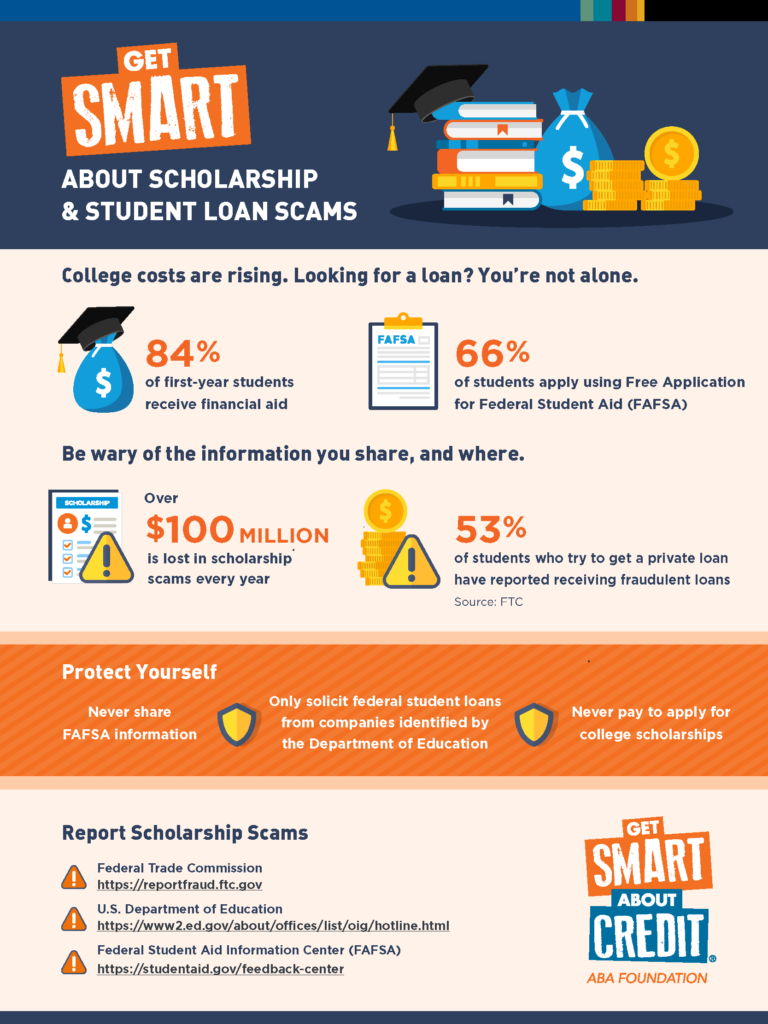 GET SMART

ABOUT SCHOLARSHIP & STUDENT LOAN SCAMS

College costs are rising. Looking for a loan? You're not alone.

84% of first-year students receive financial aid

FAFSA

66% of students apply using Free Application for Federal Student Aid (FAFSA)

Be wary of the information you share, and where.

SCHOLARSHIP

Over $100 MILLION is lost in scholarship scams every year

53% of students who try to get a private loan have reported receiving fraudulent loans

Source: FTC

Protect Yourself

Never share FAFSA information

Only solicit federal student loans from companies identified by the Department of Education

Never pay to apply for college scholarships

Report Scholarship Scams

Federal Trade Commission
https://reportfraud.ftc.gov

U.S. Department of Education
https://www2.ed.gov/about/offices/list/oig/hotline.html

Federal Student Aid Information Center (FAFSA)
https://studentaid.gov/feedback-center

GET SMART ABOUT CREDIT®

ABA FOUNDATION